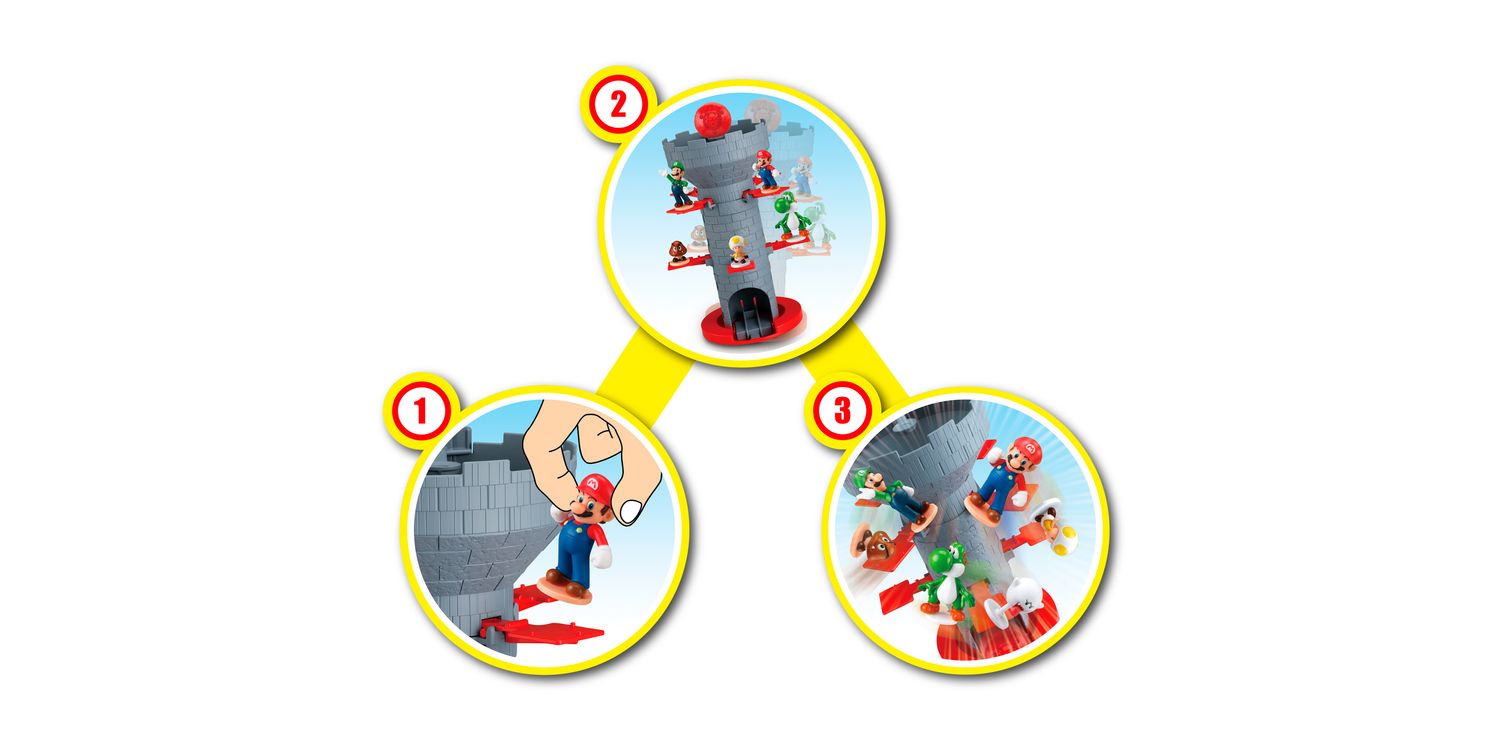 2

1

3