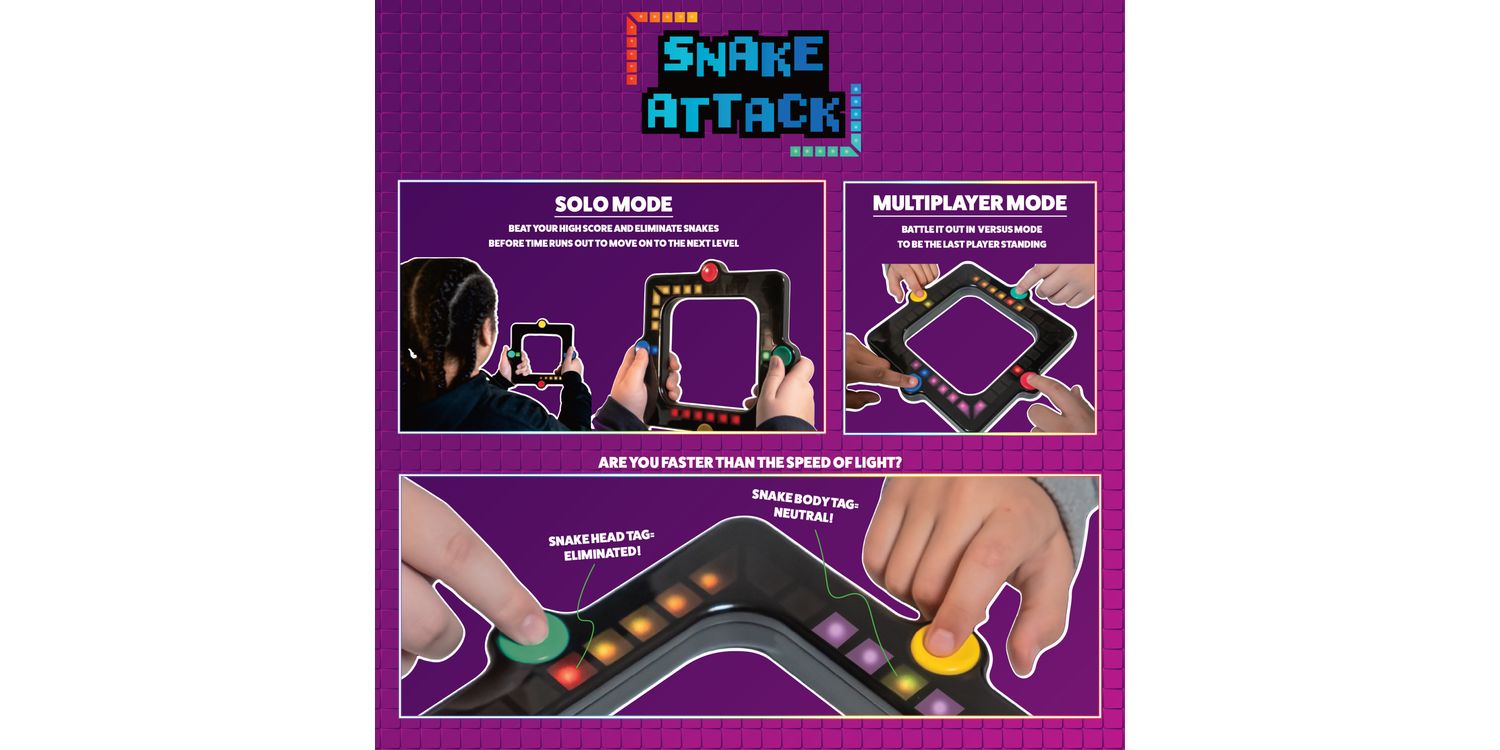 SNAKE ATTACK

SOLO MODE

BEAT YOUR HIGH SCORE AND ELIMINATE SNAKES BEFORE TIME RUNS OUT TO MOVE ON TO THE NEXT LEVEL

MULTIPLAYER MODE

BATTLE IT OUT IN VERSUS MODE TO BE THE LAST PLAYER STANDING

ARE YOU FASTER THAN THE SPEED OF LIGHT?

SNAKE HEAD TAG= ELIMINATED!

SNAKE BODY TAG= NEUTRAL!